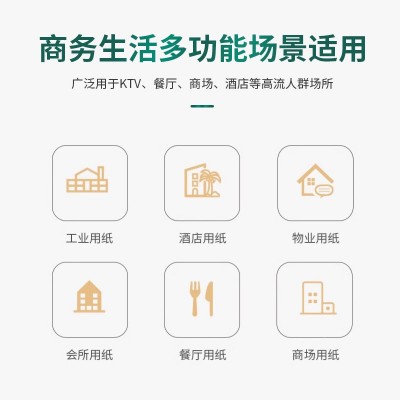 商务生活多功能场景适用

广泛用于KTV、餐厅、商场、酒店等高流人群场所

工业用纸

酒店用纸

物业用纸

会所用纸

餐厅用纸

商场用纸