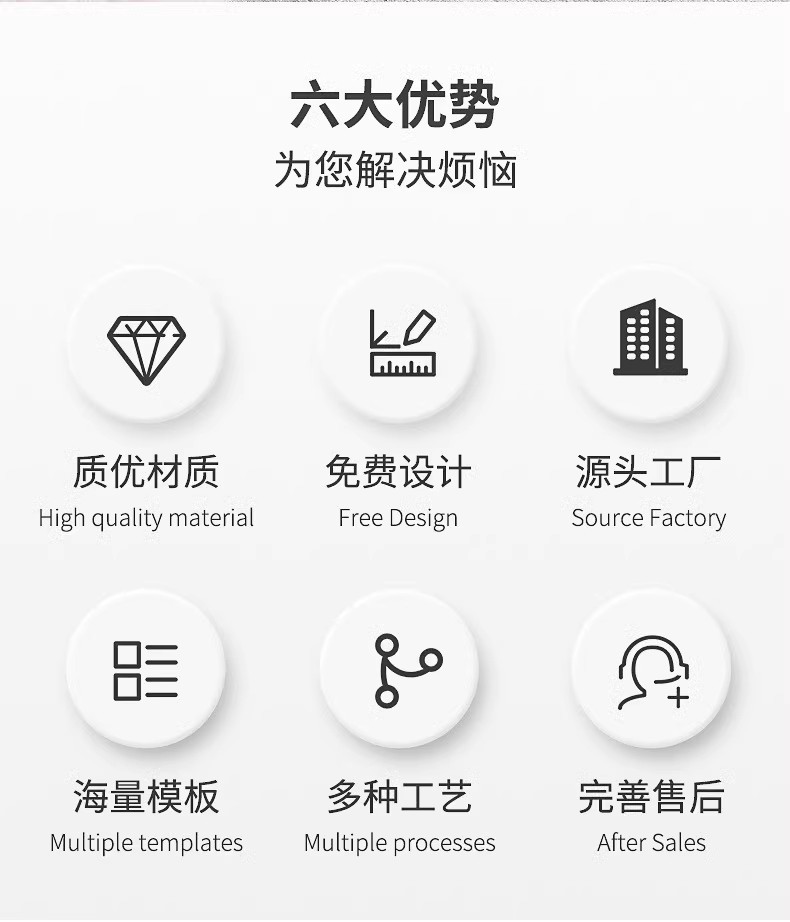 六大优势
为您解决烦恼

质优材质
High quality material

免费设计
Free Design

源头工厂
Source Factory

海量模板
Multiple templates

多种工艺
Multiple processes

完善售后
After Sales