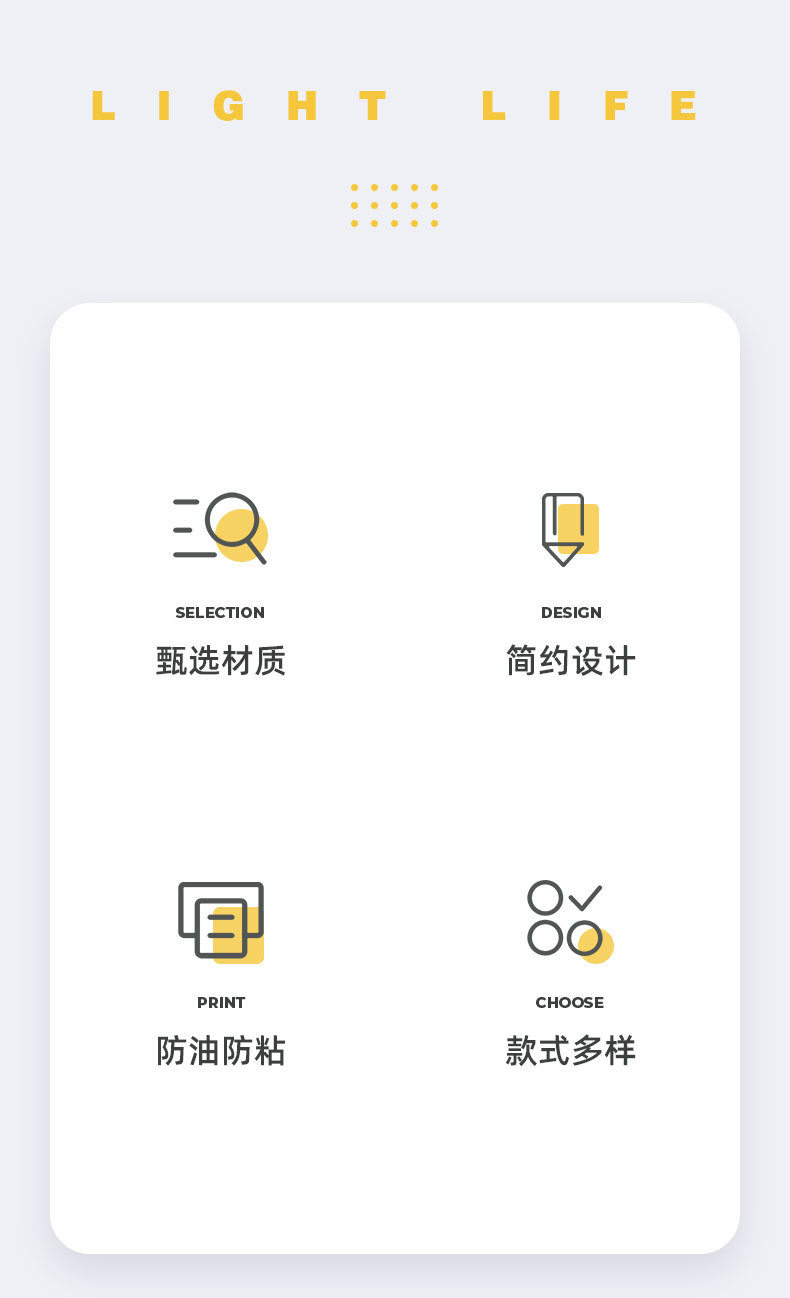 LIGHT LIFE

SELECTION
甄选材质

DESIGN
简约设计

PRINT
防油防粘

CHOOSE
款式多样