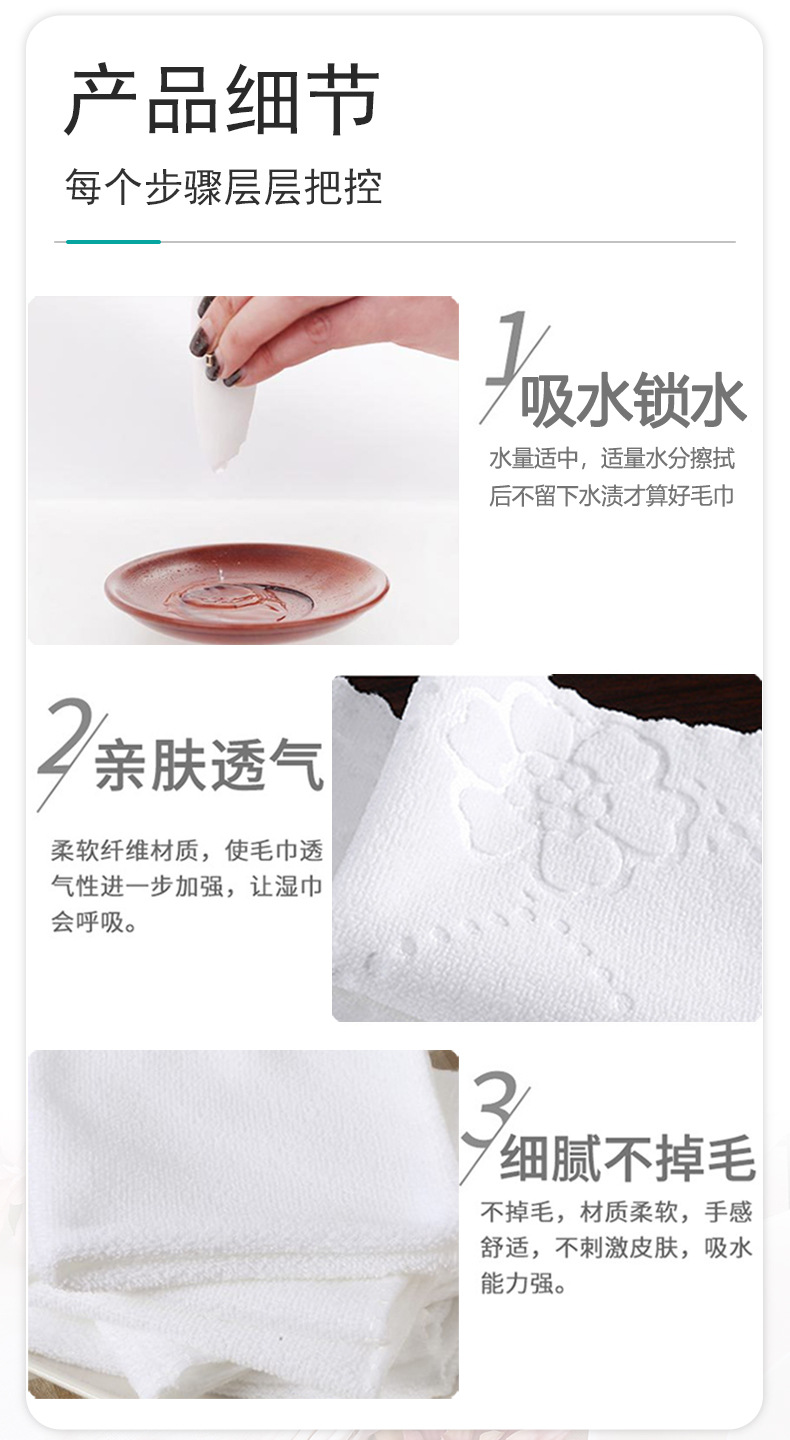 产品细节

每个步骤层层把控

1 吸水锁水

水量适中，适量水分擦拭后不留下水渍才算好毛巾

2 亲肤透气

柔软纤维材质，使毛巾透气性进一步加强，让湿巾会呼吸。

3 细腻不掉毛

不掉毛，材质柔软，手感舒适，不刺激皮肤，吸水能力强。