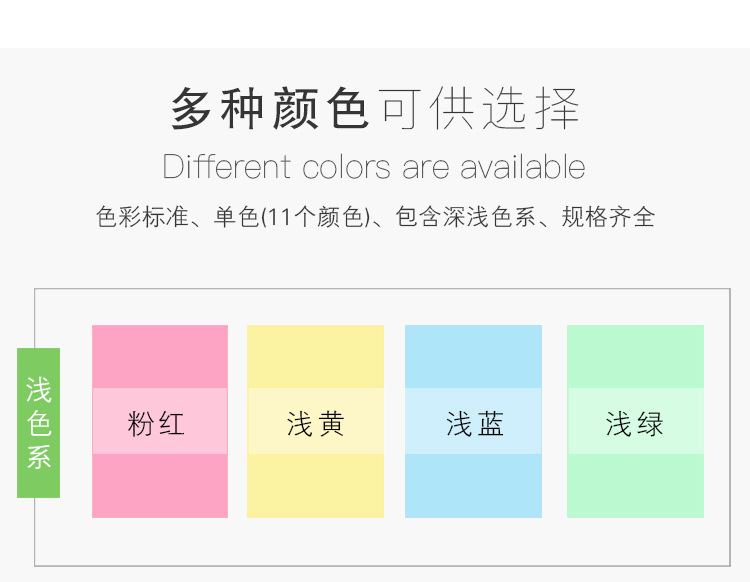 多种颜色可供选择
Different colors are available
色彩标准、单色(11个颜色)、包含深浅色系、规格齐全

浅色系

粉红

浅黄

浅蓝

浅绿