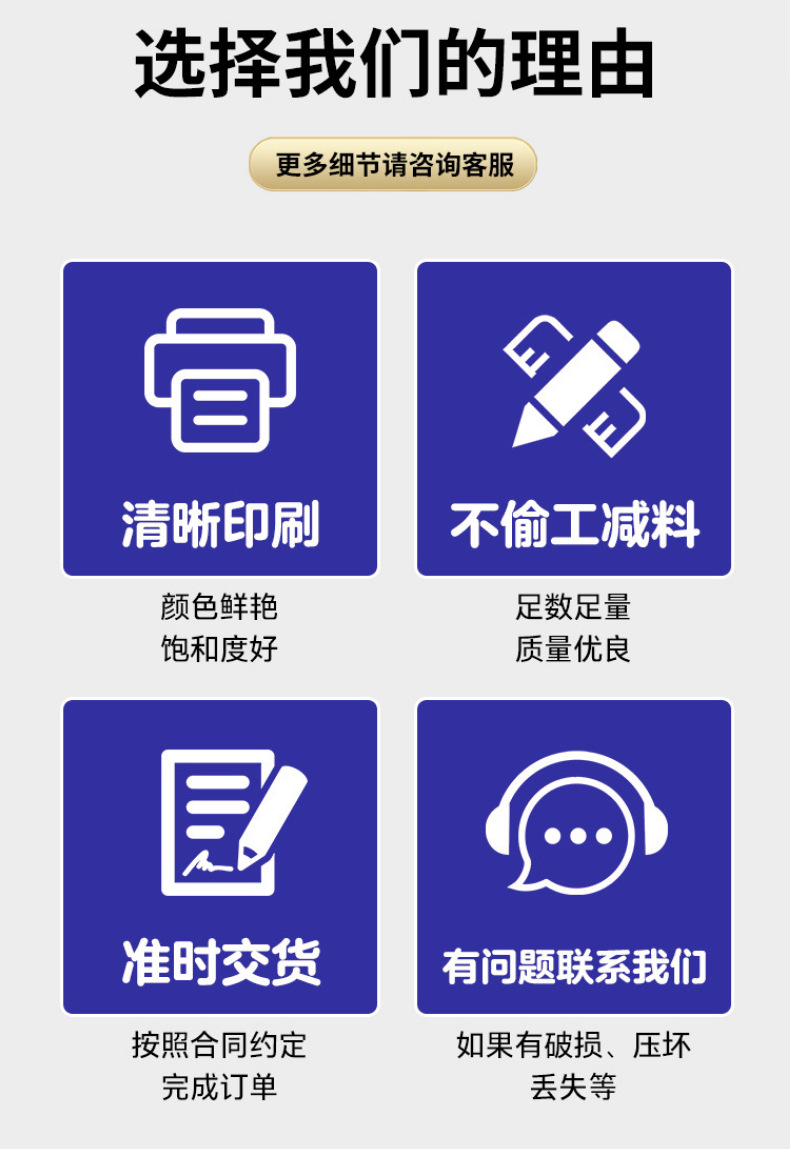 选择我们的理由

更多细节请咨询客服

清晰印刷

颜色鲜艳
饱和度好

不偷工减料

足数足量
质量优良

准时交货

按照合同约定
完成订单

有问题联系我们

如果有破损、压坏
丢失等