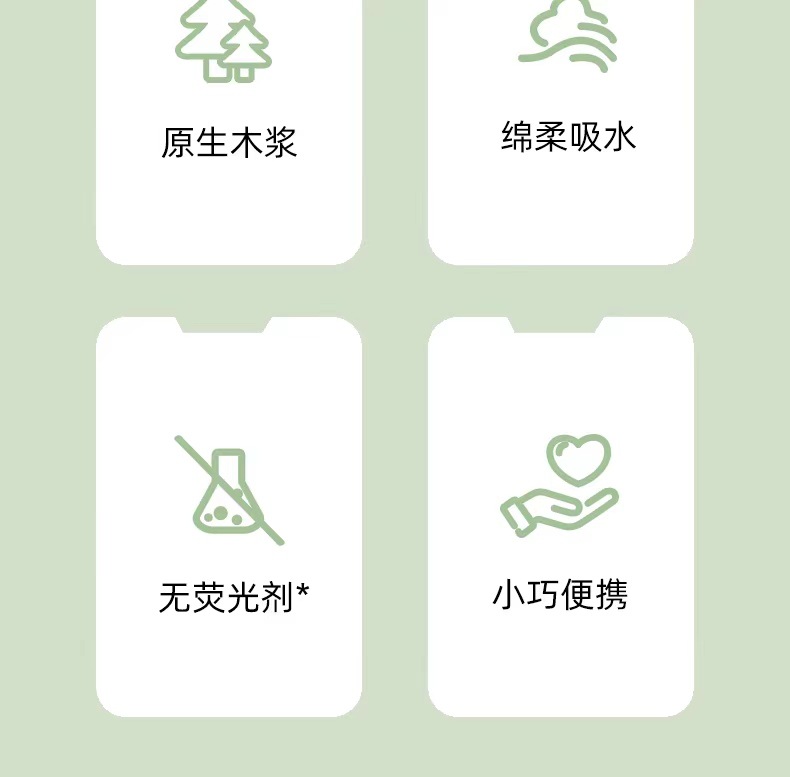 原生木浆

绵柔吸水

无荧光剂*

小巧便携