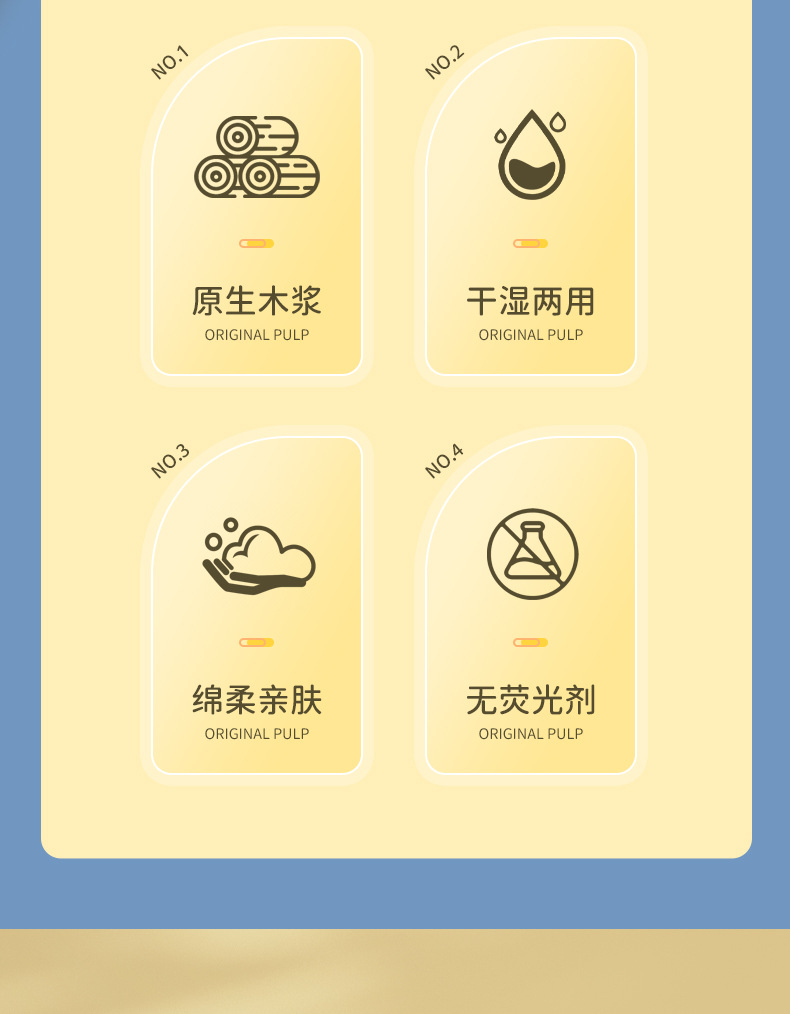 NO.1

原生木浆
ORIGINAL PULP

NO.2

干湿两用
ORIGINAL PULP

NO.3

绵柔亲肤
ORIGINAL PULP

NO.4

无荧光剂
ORIGINAL PULP