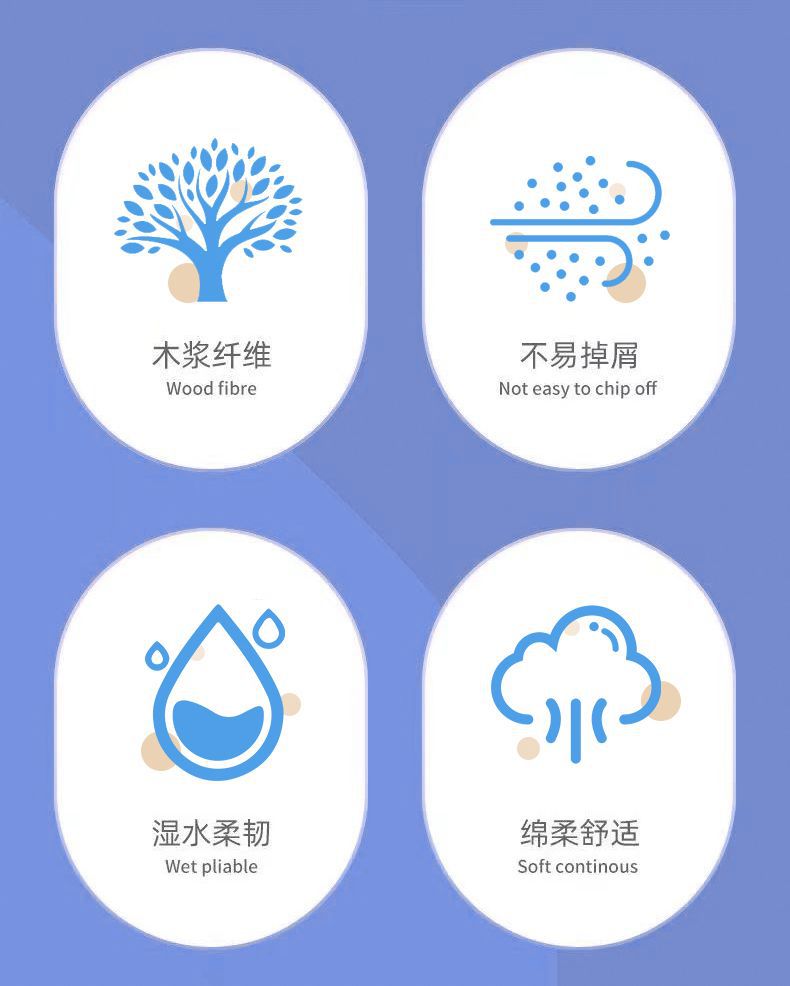 木浆纤维
Wood fibre

不易掉屑
Not easy to chip off

湿水柔韧
Wet pliable

绵柔舒适
Soft continous