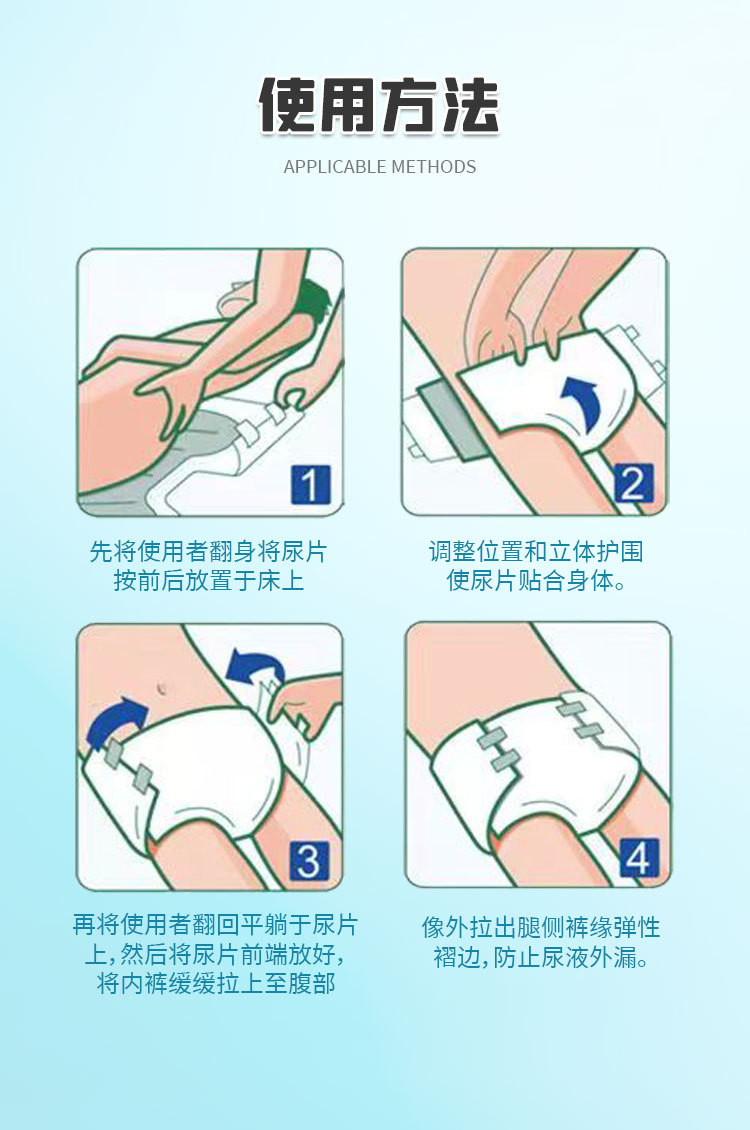 使用方法

APPLICABLE METHODS

1

先将使用者翻身将尿片按前后放置于床上

2

调整位置和立体护围使尿片贴合身体。

3

再将使用者翻回平躺于尿片上，然后将尿片前端放好，将内裤缓缓拉上至腹部

4

像外拉出腿侧裤缘弹性褶边，防止尿液外漏。