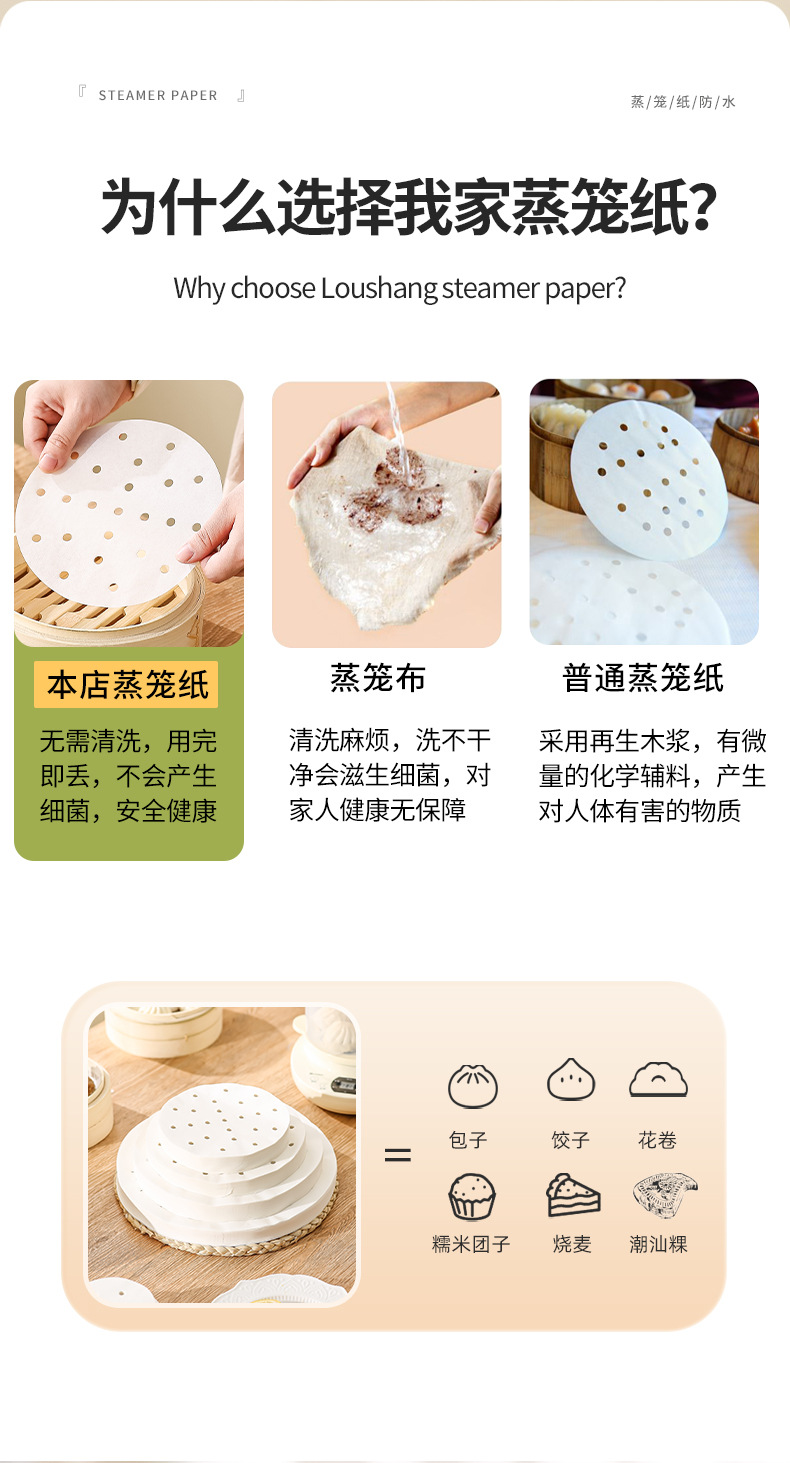 『 STEAMER PAPER 』

蒸/笼/纸/防/水

为什么选择我家蒸笼纸?

Why choose Loushang steamer paper?

本店蒸笼纸

无需清洗，用完即丢，不会产生细菌，安全健康

蒸笼布

清洗麻烦，洗不干净会滋生细菌，对家人健康无保障

普通蒸笼纸

采用再生木浆，有微量的化学辅料，产生对人体有害的物质

=

包子

饺子

花卷

糯米团子

烧麦

潮汕粿