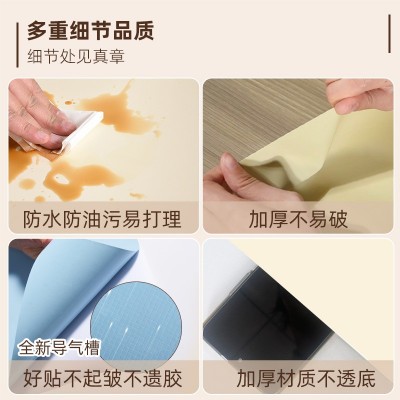 多重细节品质
细节处见真章

防水防油污易打理

加厚不易破

全新导气槽

好贴不起皱不遗胶

加厚材质不透底