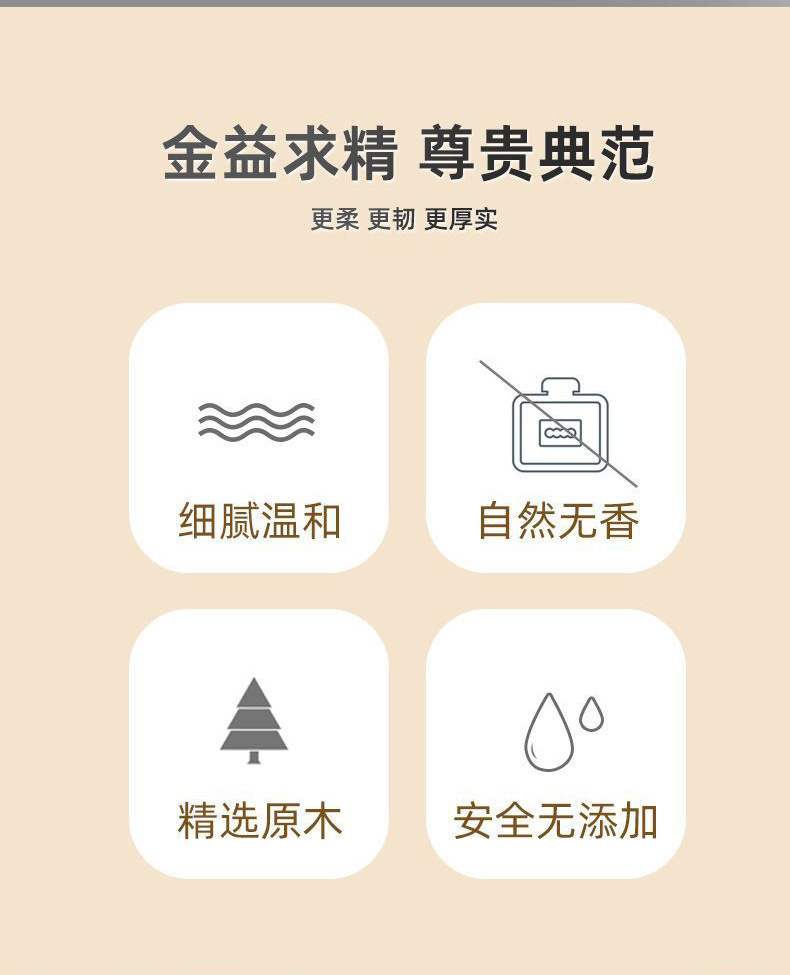 金益求精 尊贵典范

更柔 更韧 更厚实

细腻温和

自然无香

精选原木

安全无添加