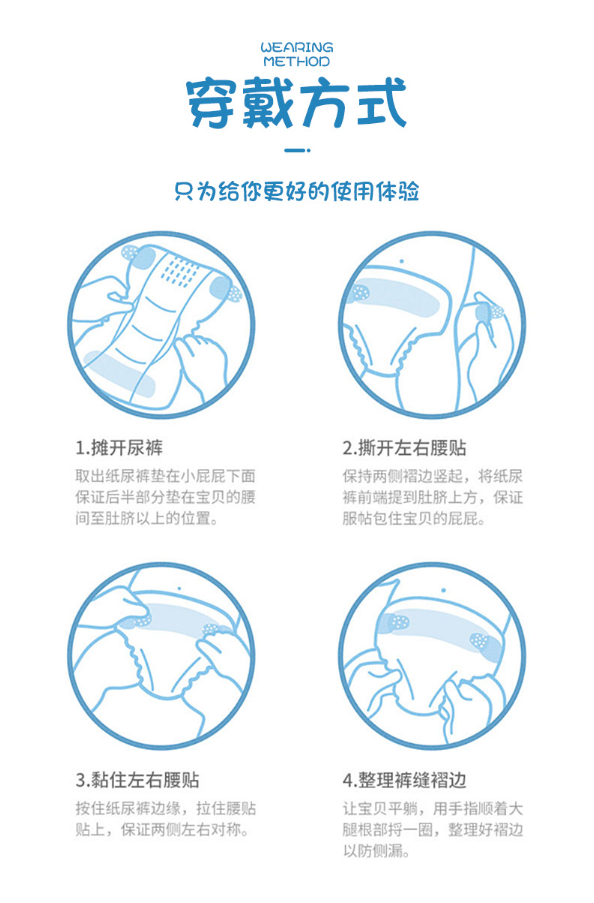 WEARING METHOD

穿戴方式

只为给你更好的使用体验

1.摊开尿裤

取出纸尿裤垫在小屁屁下面保证后半部分垫在宝贝的腰间至肚脐以上的位置。

2.撕开左右腰贴

保持两侧褶边竖起，将纸尿裤前端提到肚脐上方，保证服帖包住宝贝的屁屁。

3.黏住左右腰贴

按住纸尿裤边缘，拉住腰贴贴上，保证两侧左右对称。

4.整理裤缝褶边

让宝贝平躺，用手指顺着大腿根部捋一圈，整理好褶边以防侧漏。