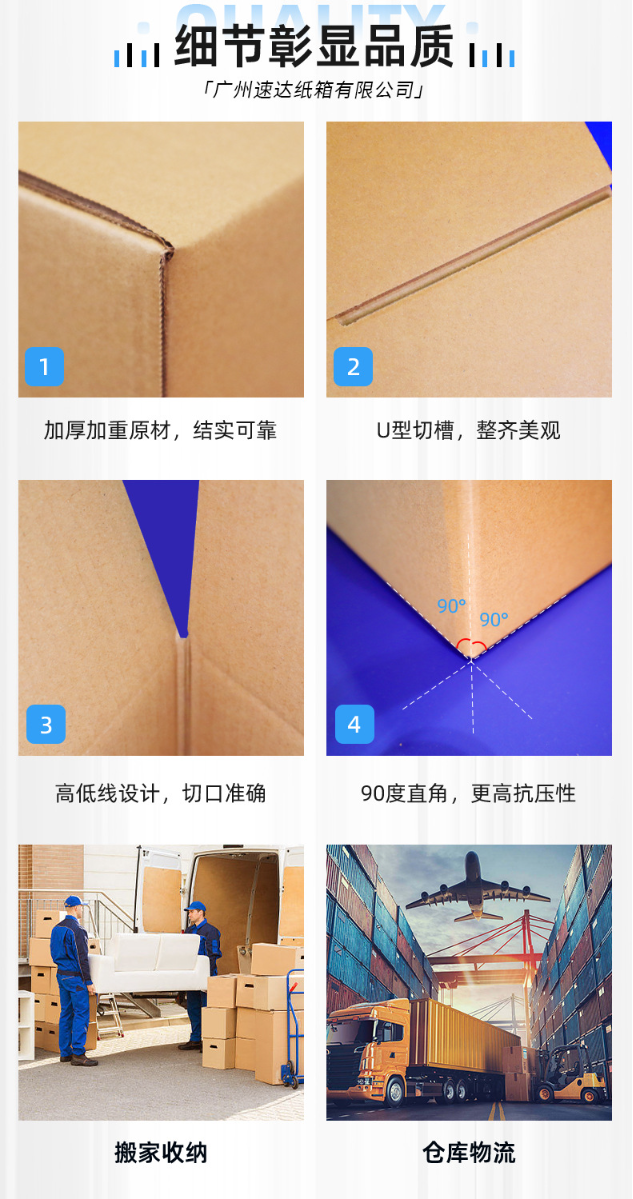 QUALITY
细节彰显品质
「广州速达纸箱有限公司」

1
加厚加重原材，结实可靠

2
U型切槽，整齐美观

3
高低线设计，切口准确

90°
90°
4
90度直角，更高抗压性

搬家收纳

仓库物流