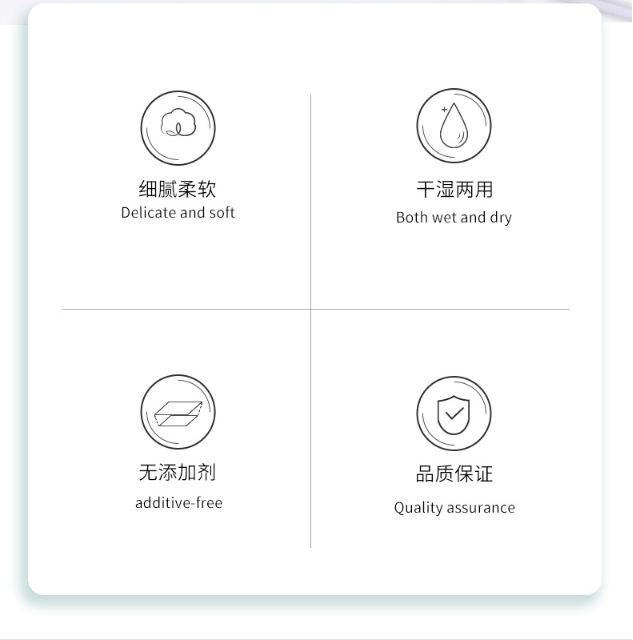 细腻柔软
Delicate and soft

干湿两用
Both wet and dry

无添加剂
additive-free

品质保证
Quality assurance