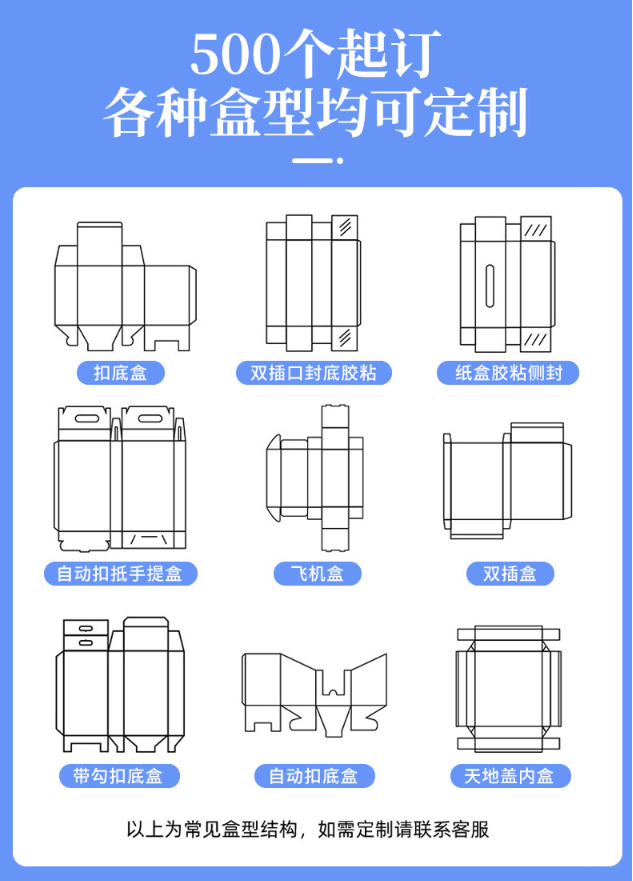 500个起订
各种盒型均可定制

扣底盒

双插口封底胶粘

纸盒胶粘侧封

自动扣抵手提盒

飞机盒

双插盒

带勾扣底盒

自动扣底盒

天地盖内盒

以上为常见盒型结构，如需定制请联系客服