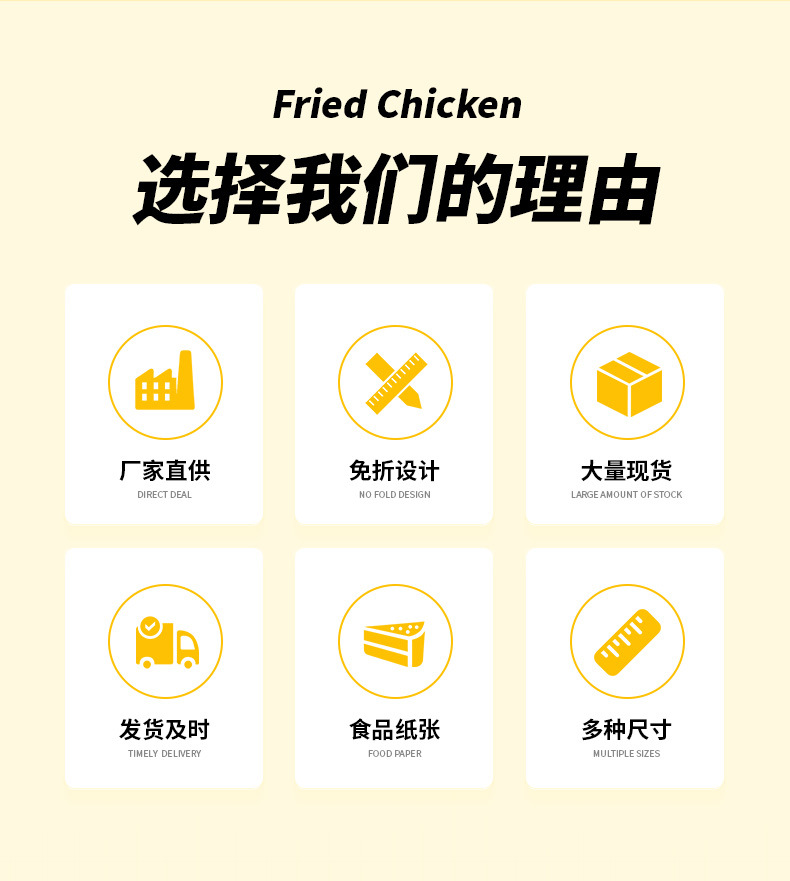 Fried Chicken

选择我们的理由

厂家直供
DIRECT DEAL

免折设计
NO FOLD DESIGN

大量现货
LARGE AMOUNT OF STOCK

发货及时
TIMELY DELIVERY

食品纸张
FOOD PAPER

多种尺寸
MULTIPLE SIZES