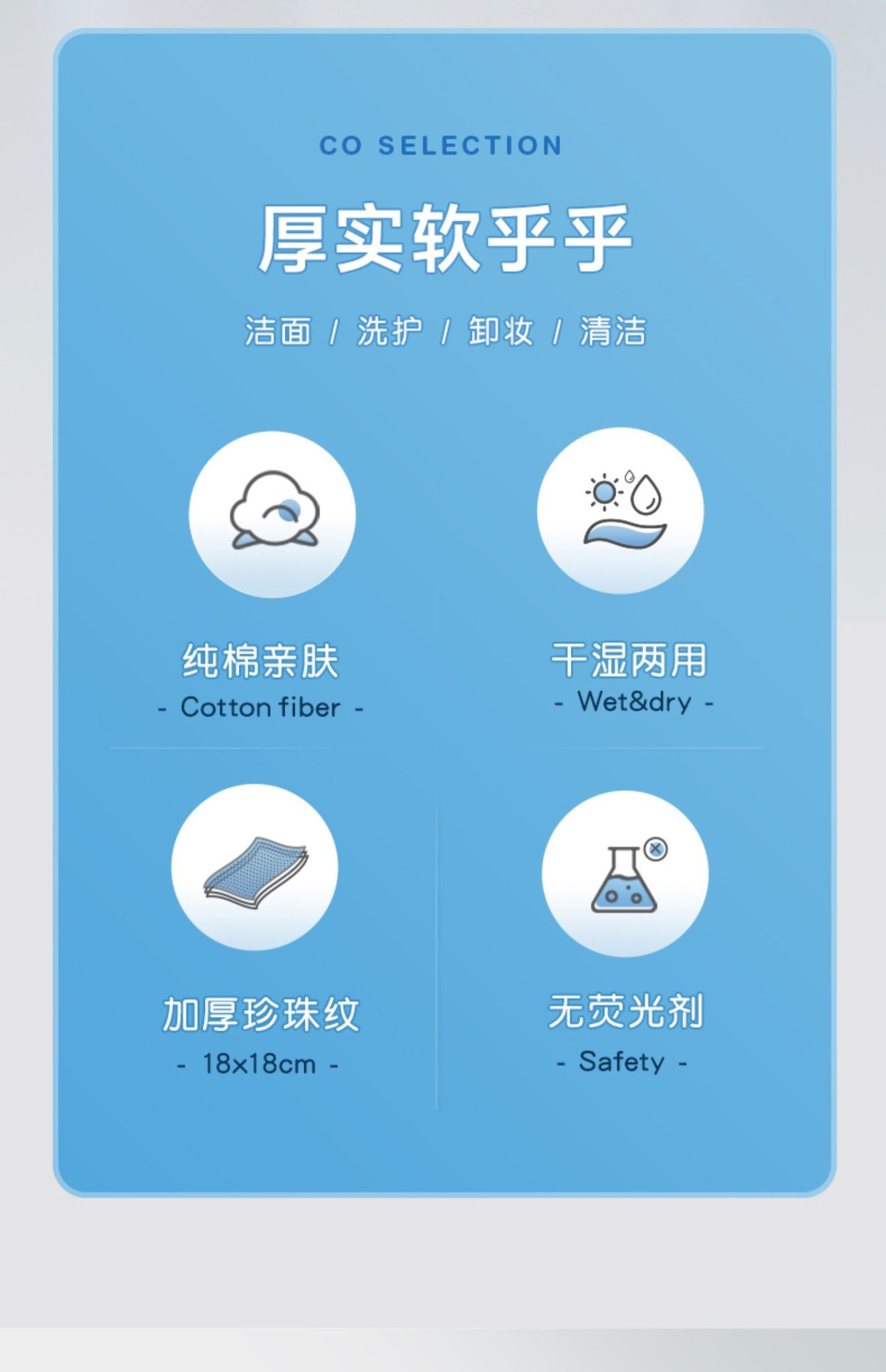 CO SELECTION

厚实软乎乎

洁面 / 洗护 / 卸妆 / 清洁

纯棉亲肤
- Cotton fiber -

干湿两用
- Wet&dry -

加厚珍珠纹
- 18x18cm -

无荧光剂
- Safety -