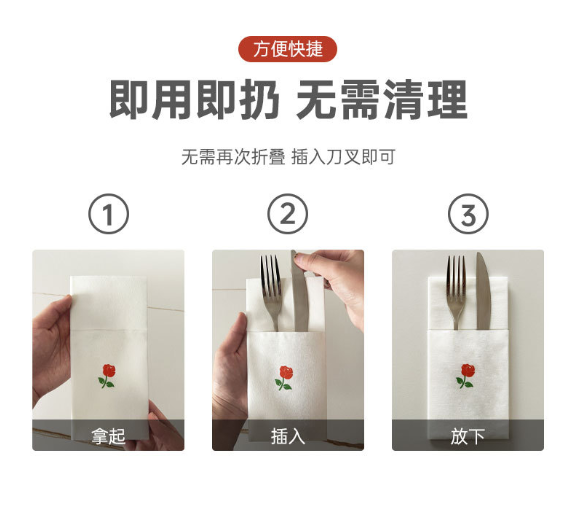 方便快捷

即用即扔 无需清理

无需再次折叠 插入刀叉即可

①

拿起

②

插入

③

放下