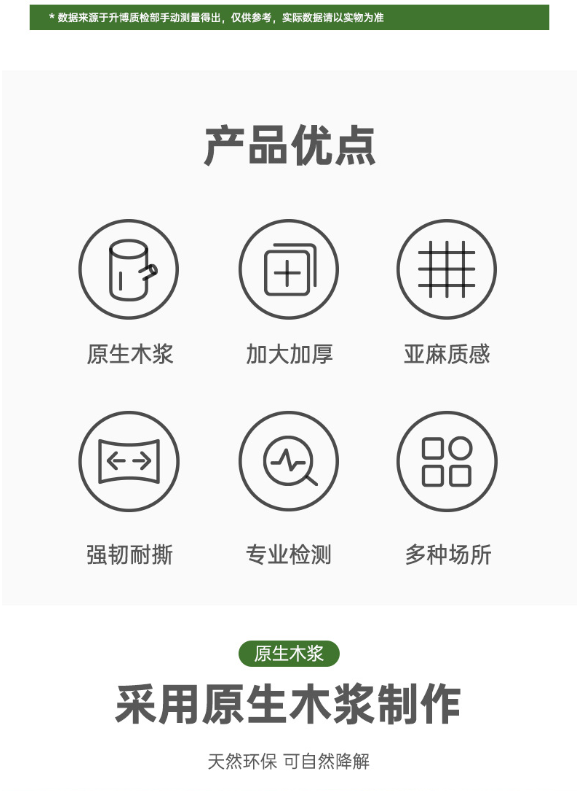 * 数据来源于升博质检部手动测量得出，仅供参考，实际数据请以实物为准

产品优点

原生木浆

加大加厚

亚麻质感

强韧耐撕

专业检测

多种场所

原生木浆

采用原生木浆制作

天然环保 可自然降解