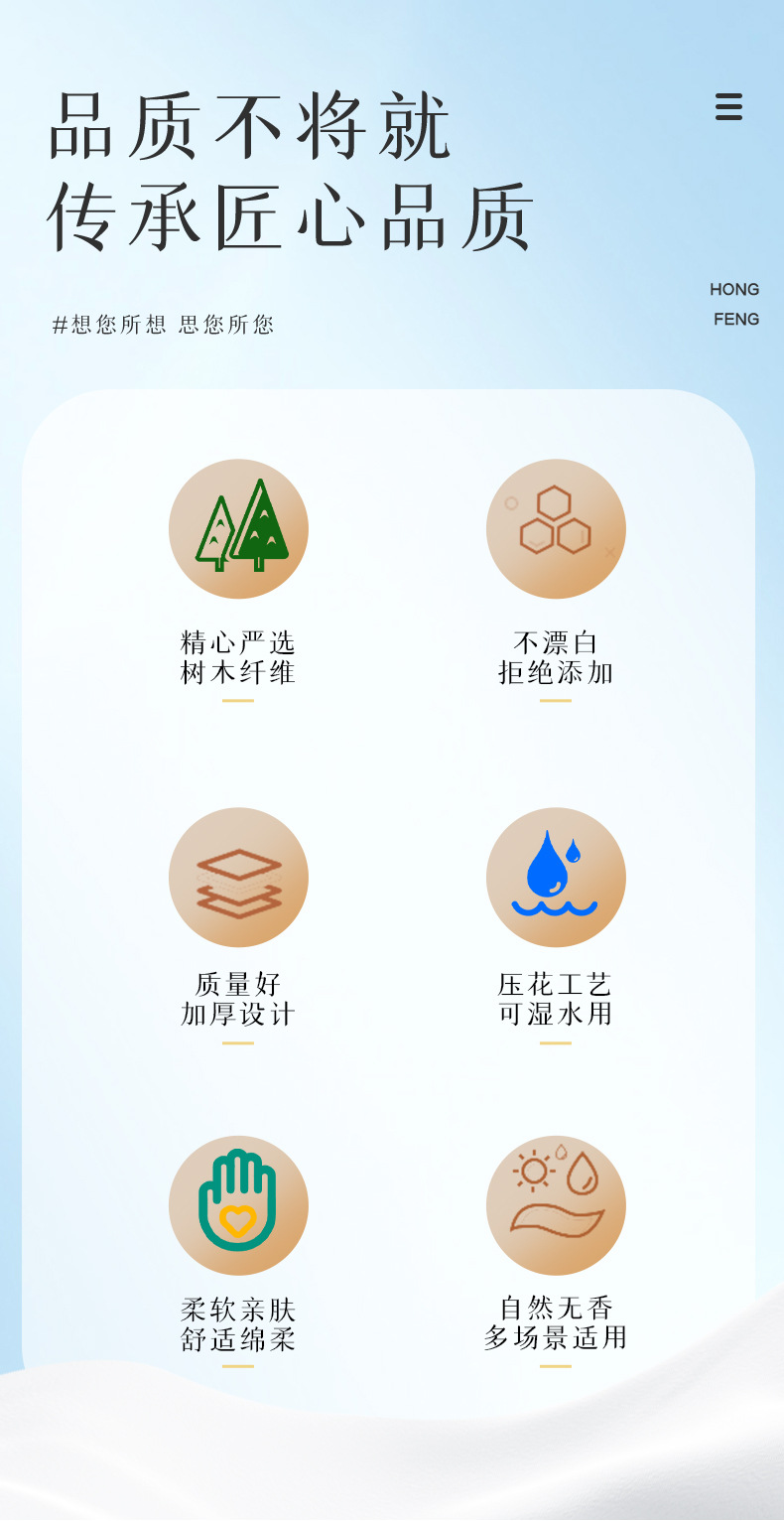 品质不将就
传承匠心品质

#想您所想 思您所您

HONG
FENG

精心严选
树木纤维

不漂白
拒绝添加

质量好
加厚设计

压花工艺
可湿水用

柔软亲肤
舒适绵柔

自然无香
多场景适用