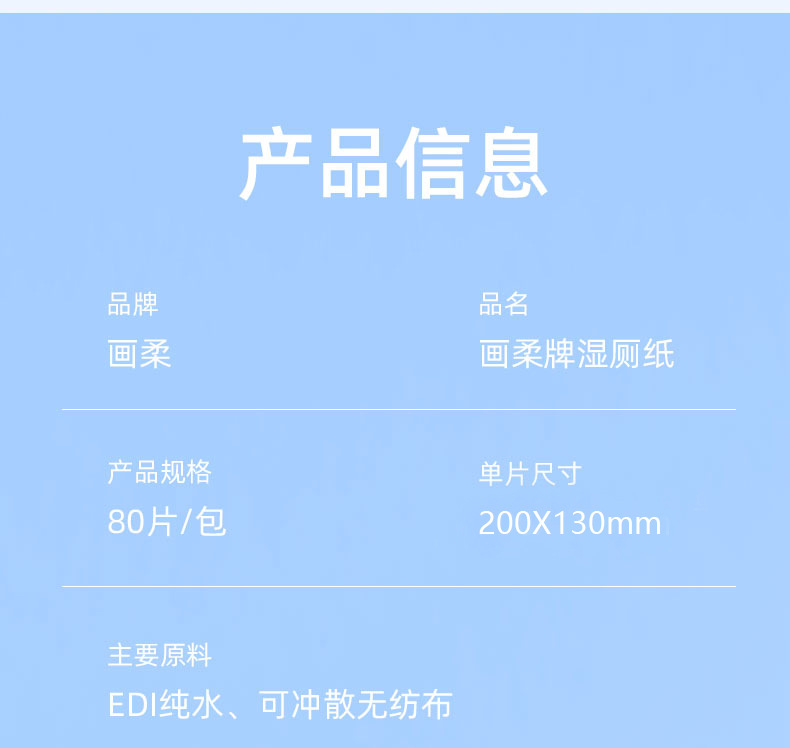 产品信息

品牌
画柔

品名
画柔牌湿厕纸

产品规格
80片/包

单片尺寸
200X130mm

主要原料
EDI纯水、可冲散无纺布