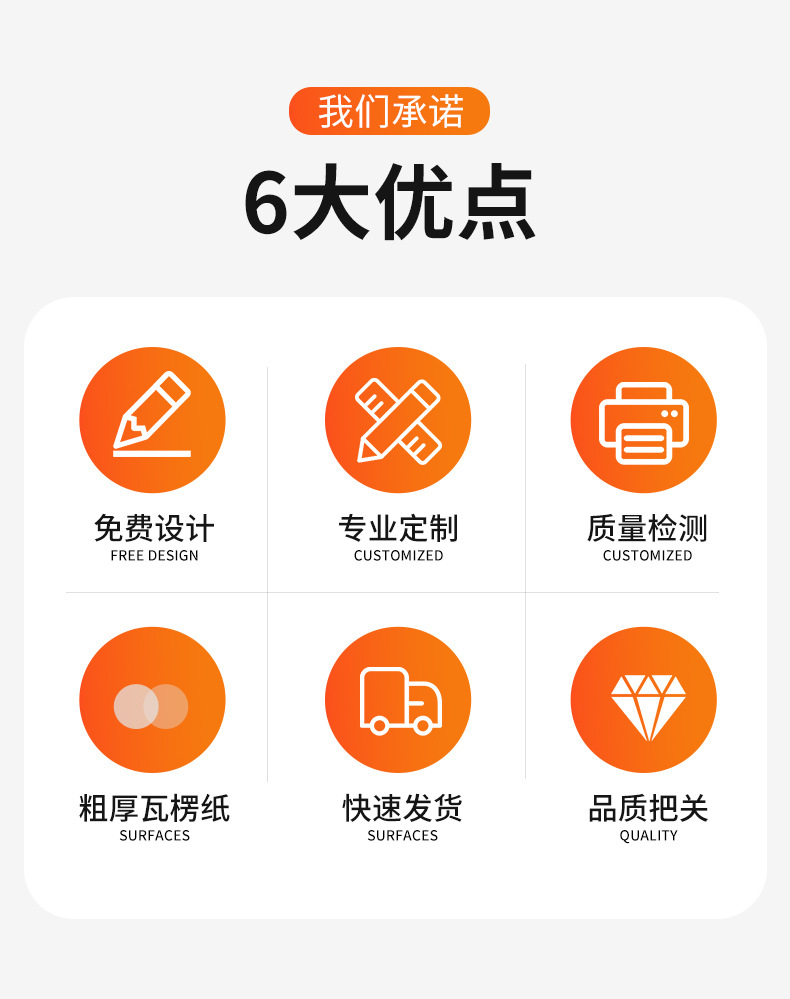 我们承诺

6大优点

免费设计
FREE DESIGN

专业定制
CUSTOMIZED

质量检测
CUSTOMIZED

粗厚瓦楞纸
SURFACES

快速发货
SURFACES

品质把关
QUALITY