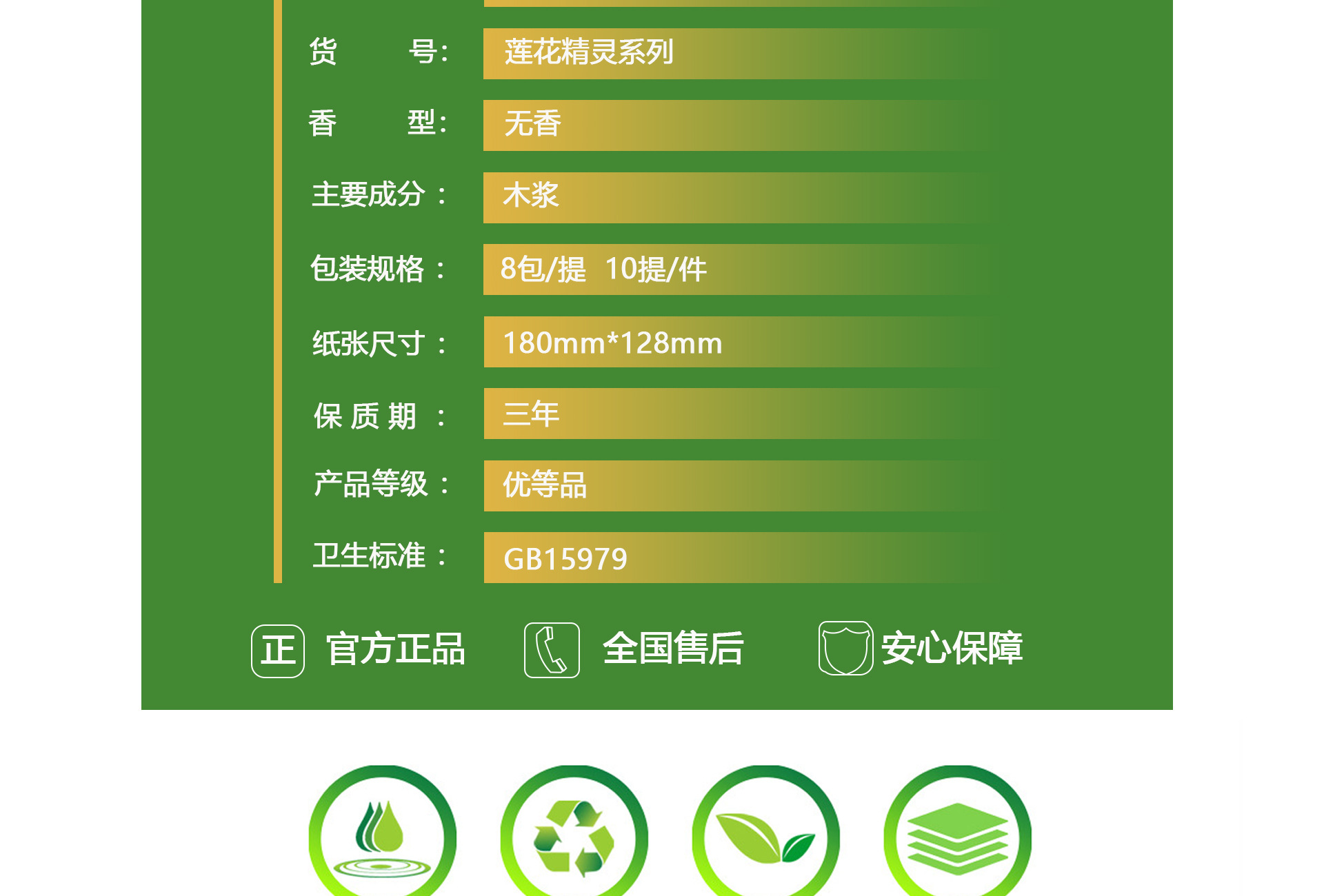 货 号: 莲花精灵系列

香 型: 无香

主要成分： 木浆

包装规格： 8包/提 10提/件

纸张尺寸： 180mm*128mm

保质期： 三年

产品等级： 优等品

卫生标准： GB15979

正 官方正品 全国售后 安心保障