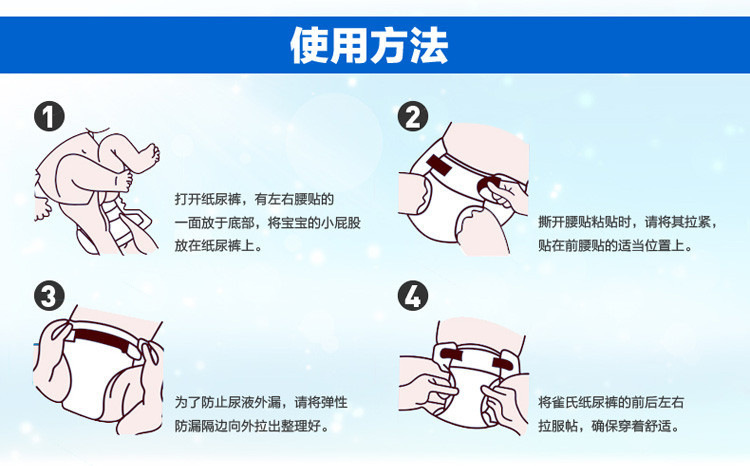 使用方法

1

打开纸尿裤，有左右腰贴的一面放于底部，将宝宝的小屁股放在纸尿裤上。

2

撕开腰贴粘贴时，请将其拉紧，贴在前腰贴的适当位置上。

3

为了防止尿液外漏，请将弹性防漏隔边向外拉出整理好。

4

将雀氏纸尿裤的前后左右拉服帖，确保穿着舒适。